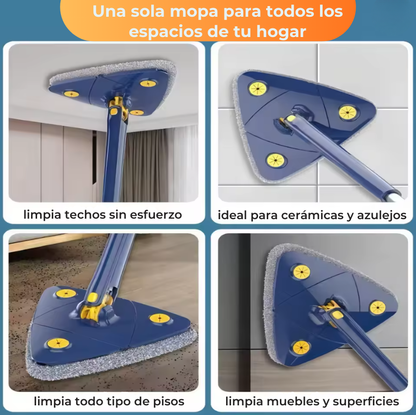 Una sola mopa para todos los espacios de tu hogar

limpia techos sin esfuerzo

ideal para cerámicas y azulejos

limpia todo tipo de pisos

limpia muebles y superficies