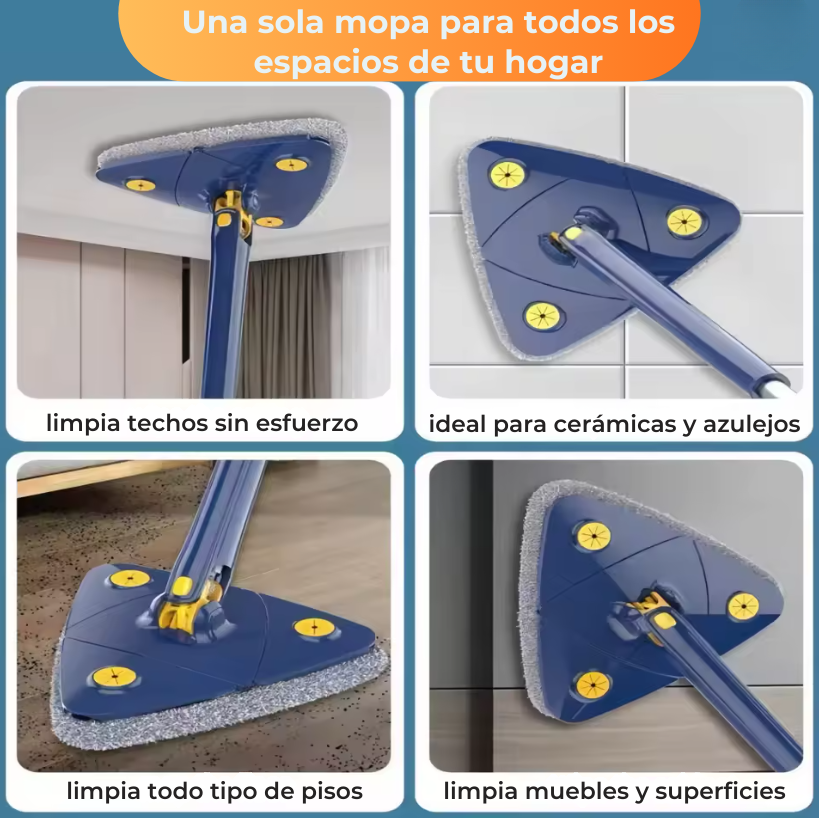 Una sola mopa para todos los espacios de tu hogar

limpia techos sin esfuerzo

ideal para cerámicas y azulejos

limpia todo tipo de pisos

limpia muebles y superficies