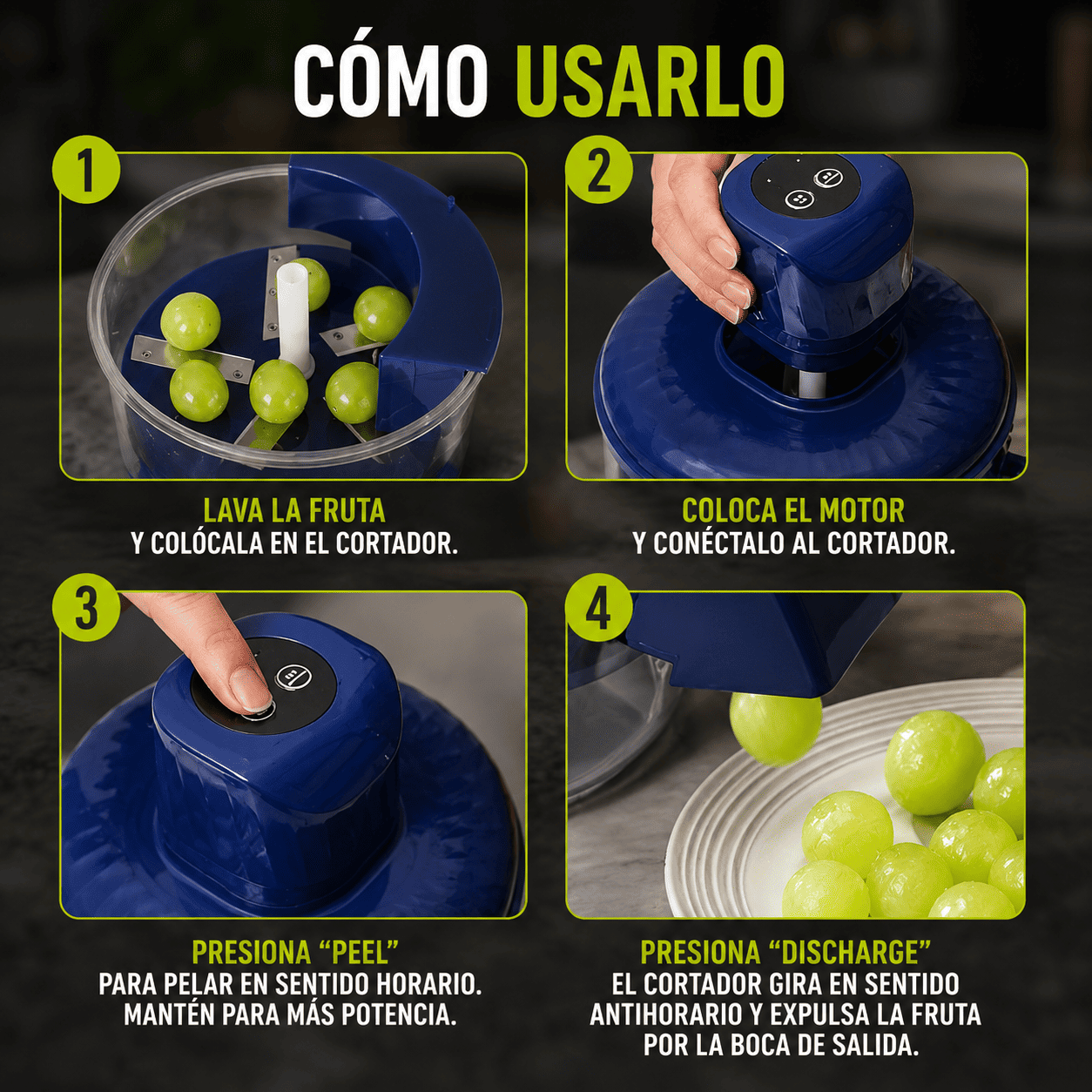 CÓMO USARLO

1

LAVA LA FRUTA
Y COLÓCALA EN EL CORTADOR.

2

COLOCA EL MOTOR
Y CONÉCTALO AL CORTADOR.

3

PRESIONA “PEEL”
PARA PELAR EN SENTIDO HORARIO.
MANTÉN PARA MÁS POTENCIA.

4

PRESIONA “DISCHARGE”
EL CORTADOR GIRA EN SENTIDO ANTIHORARIO Y EXPULSA LA FRUTA POR LA BOCA DE SALIDA.